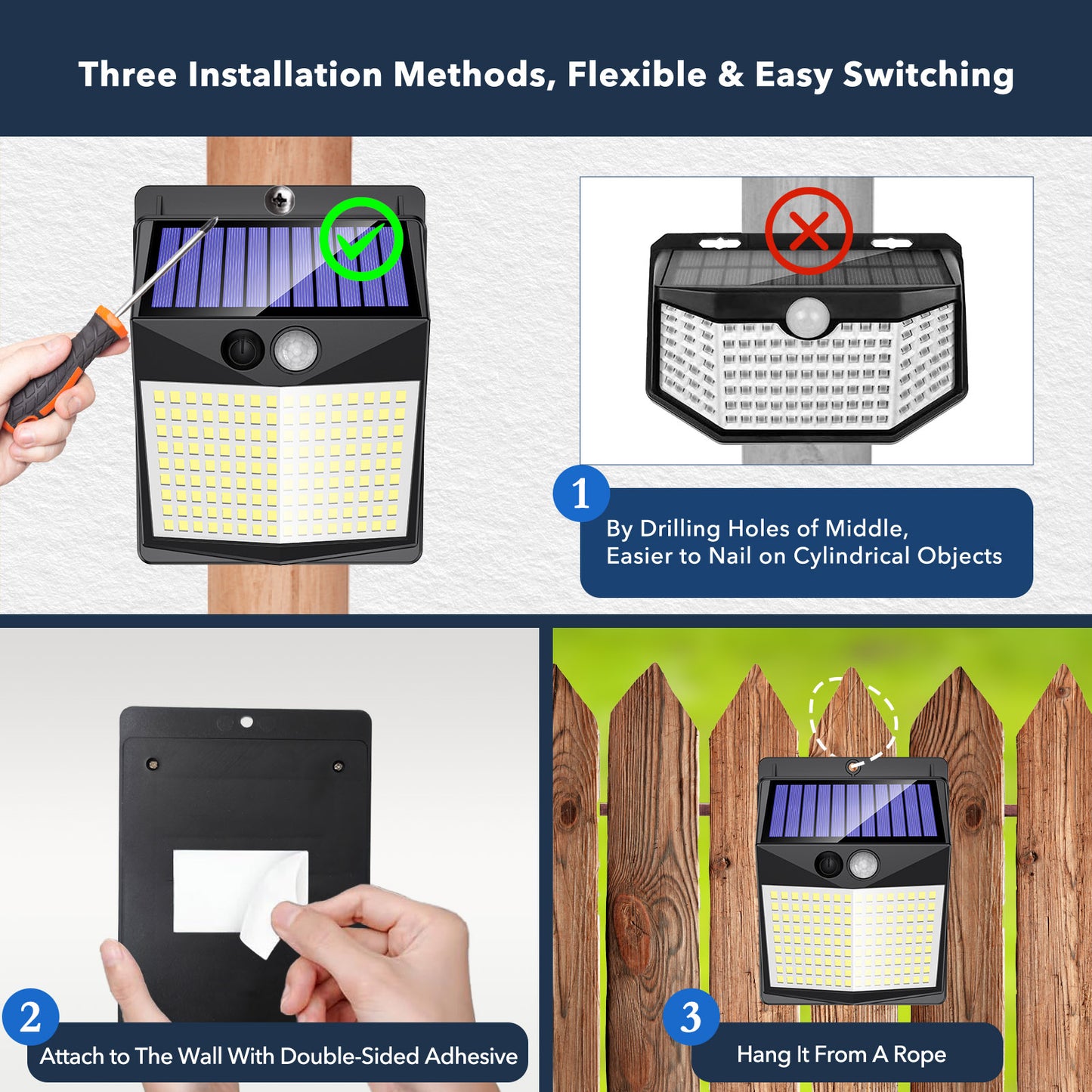 Three Installation Methods, Flexible & Easy Switching

1

By Drilling Holes of Middle, Easier to Nail on Cylindrical Objects

2

Attach to The Wall With Double-Sided Adhesive

3

Hang It From A Rope