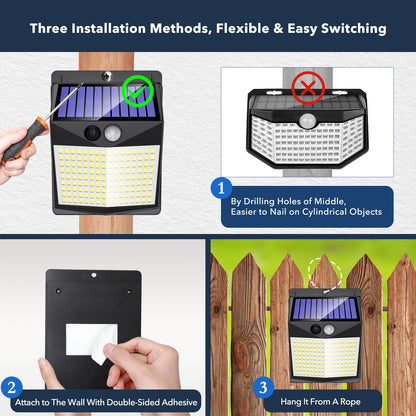 Three Installation Methods, Flexible & Easy Switching

1

By Drilling Holes of Middle, Easier to Nail on Cylindrical Objects

2

Attach to The Wall With Double-Sided Adhesive

3

Hang It From A Rope